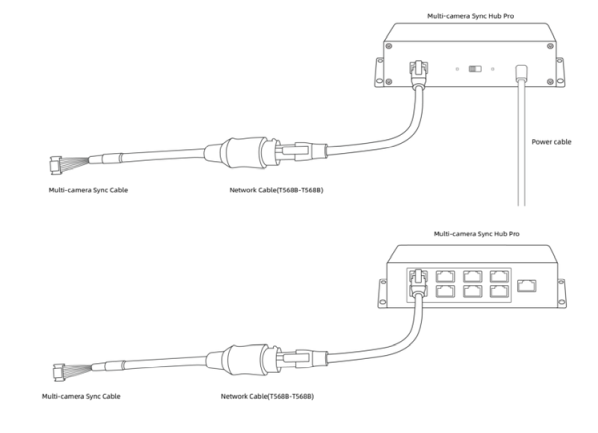 Multi-camera Sync Hub Pro

Power cable

Multi-camera Sync Cable

Network Cable(T568B-T568B)

Multi-camera Sync Hub Pro

Multi-camera Sync Cable

Network Cable(T568B-T568B)