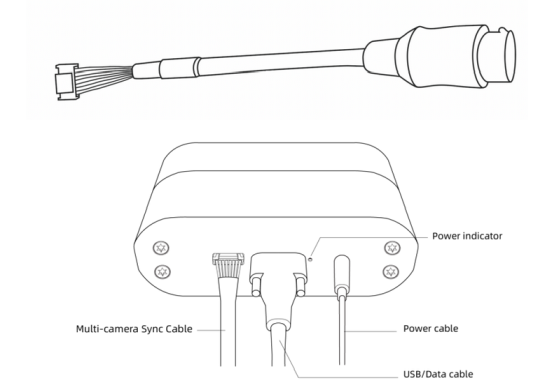 Power indicator

Multi-camera Sync Cable

Power cable

USB/Data cable